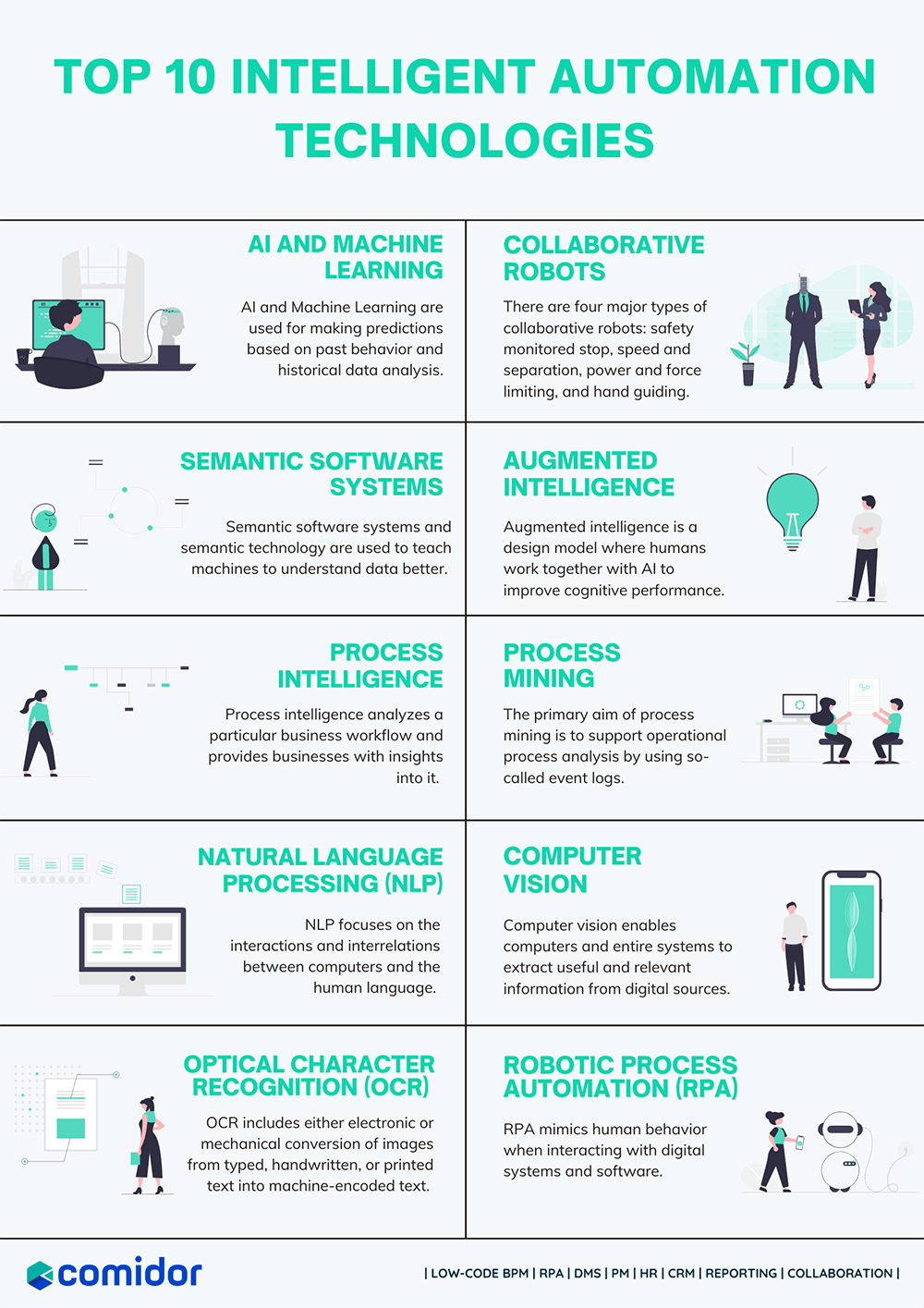 TOP 10 INTELLIGENT AUTOMATION TECHNOLOGIES

AI AND MACHINE LEARNING

AI and Machine Learning are used for making predictions based on past behavior and historical data analysis.

COLLABORATIVE ROBOTS

There are four major types of collaborative robots: safety monitored stop, speed and separation, power and force limiting, and hand guiding.

SEMANTIC SOFTWARE SYSTEMS

Semantic software systems and semantic technology are used to teach machines to understand data better.

AUGMENTED INTELLIGENCE

Augmented intelligence is a design model where humans work together with AI to improve cognitive performance.

PROCESS INTELLIGENCE

Process intelligence analyzes a particular business workflow and provides businesses with insights into it.

PROCESS MINING

The primary aim of process mining is to support operational process analysis by using so-called event logs.

NATURAL LANGUAGE PROCESSING (NLP)

NLP focuses on the interactions and interrelations between computers and the human language.

COMPUTER VISION

Computer vision enables computers and entire systems to extract useful and relevant information from digital sources.

OPTICAL CHARACTER RECOGNITION (OCR)

OCR includes either electronic or mechanical conversion of images from typed, handwritten, or printed text into machine-encoded text.

ROBOTIC PROCESS AUTOMATION (RPA)

RPA mimics human behavior when interacting with digital systems and software.

comidor

| LOW-CODE BPM | RPA | DMS | PM | HR | CRM | REPORTING | COLLABORATION |